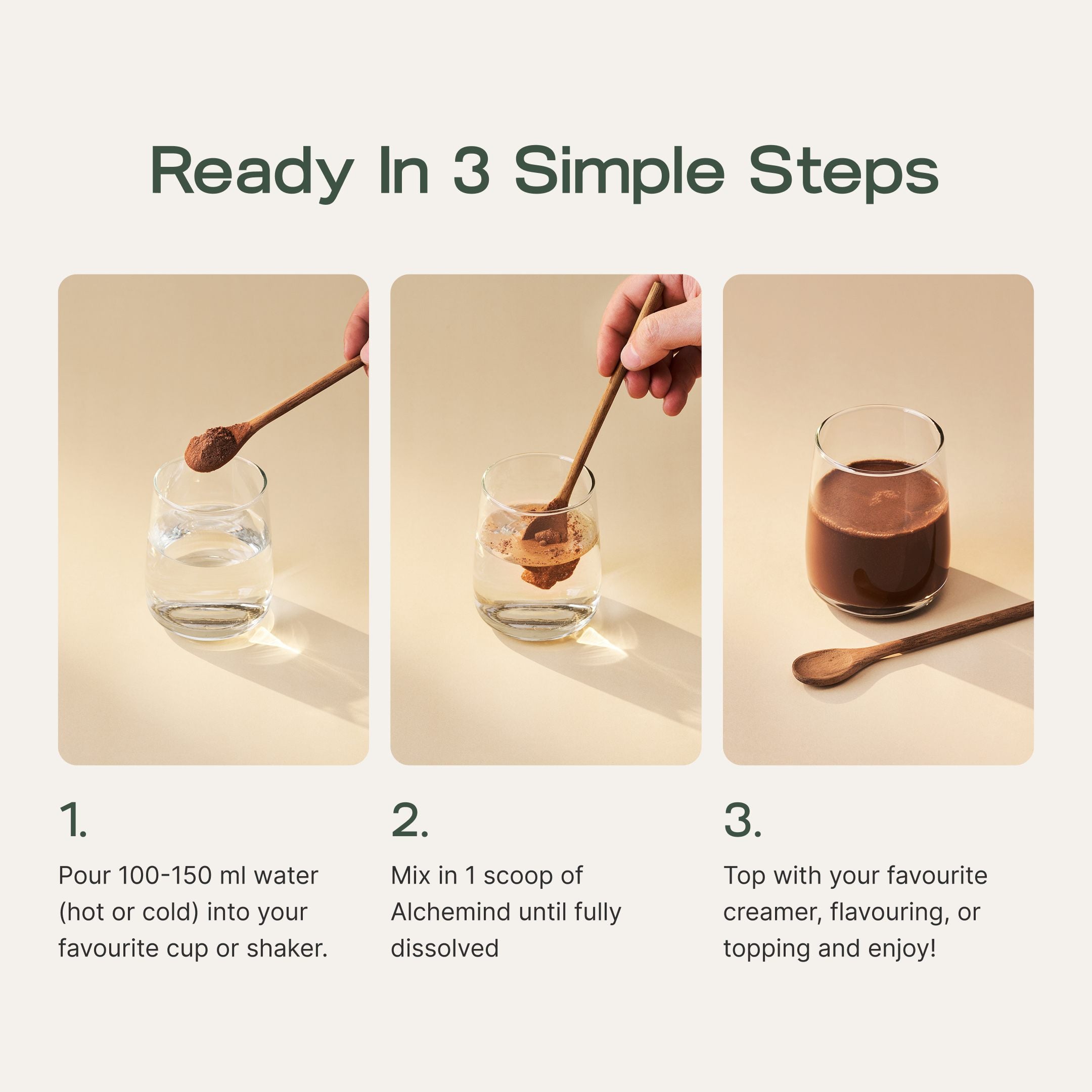 Ready In 3 Simple Steps

1.

Pour 100-150 ml water (hot or cold) into your favourite cup or shaker.

2.

Mix in 1 scoop of Alchemind until fully dissolved

3.

Top with your favourite creamer, flavouring, or topping and enjoy!